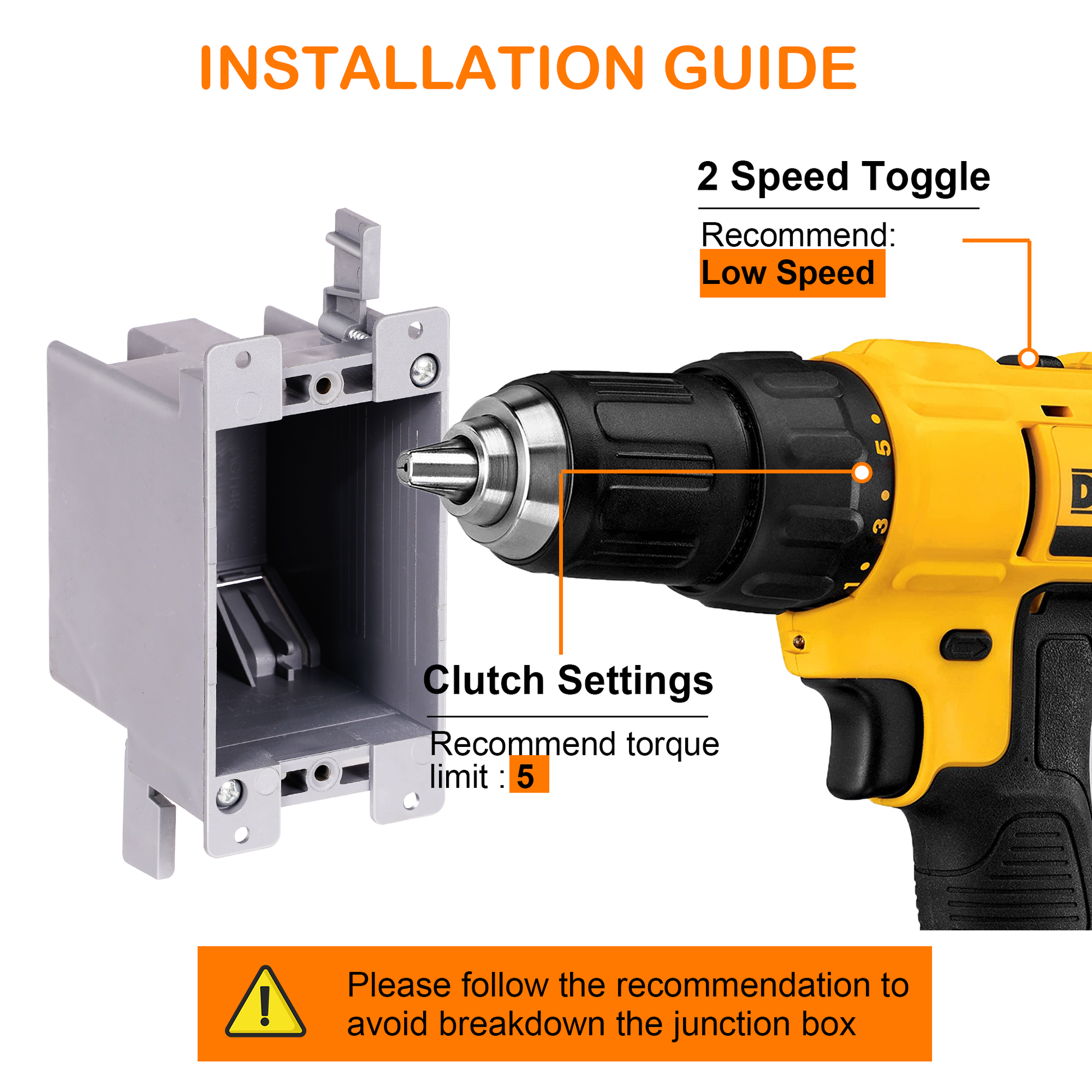 INSTALLATION GUIDE

2 Speed Toggle

Recommend:
Low Speed

5
3
1

Clutch Settings

Recommend torque limit : 5

Please follow the recommendation to avoid breakdown the junction box